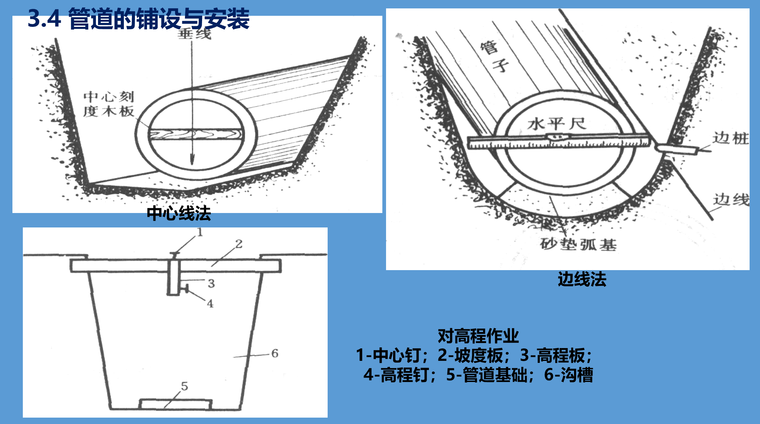 3.4 管道的铺设与安装

垂线

中心刻度木板

中心线法

管子

水平尺

边桩

边线

砂垫弧基

边线法

1

2

3

4

6

5

对高程作业
1-中心钉；2-坡度板；3-高程板；
4-高程钉；5-管道基础；6-沟槽