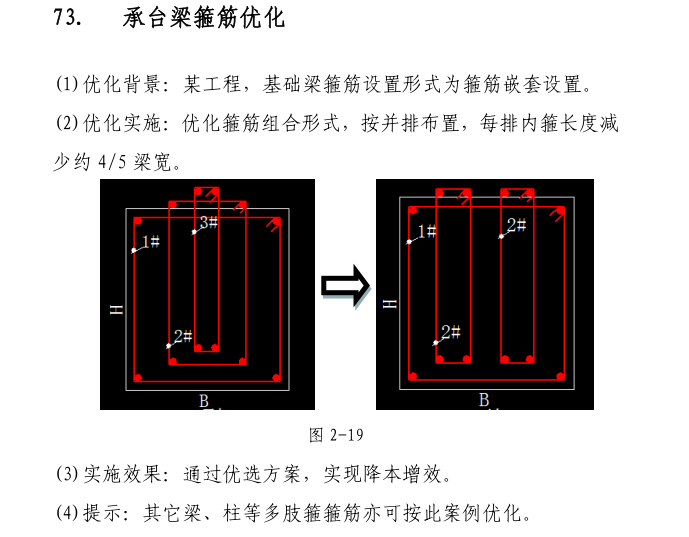 73.　承台梁箍筋优化

(1)优化背景：某工程，基础梁箍筋设置形式为箍筋嵌套设置。

(2)优化实施：优化箍筋组合形式，按并排布置，每排内箍长度减少约 4/5 梁宽。

3#
1#
H
2#
B

1#
2#
H
2#
B

图 2-19

(3)实施效果：通过优选方案，实现降本增效。

(4)提示：其它梁、柱等多肢箍箍筋亦可按此案例优化。