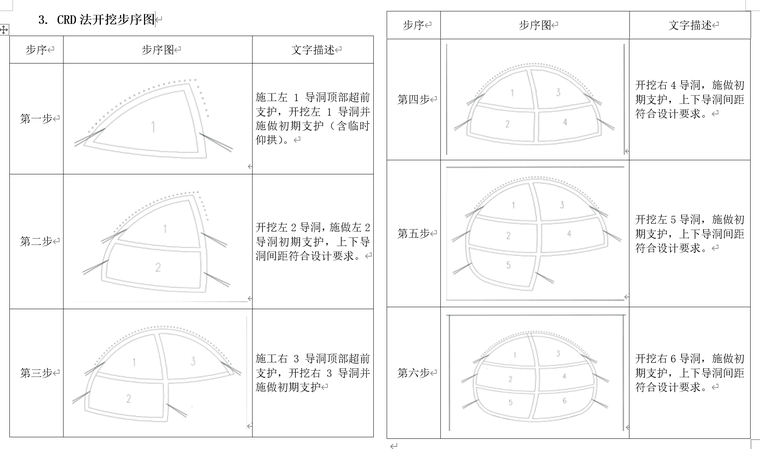 3. CRD 法开挖步序图

| 步序 | 步序图 | 文字描述 |
|---|---|---|
| 第一步 | 1 | 施工左 1 导洞顶部超前支护，开挖左 1 导洞并施做初期支护（含临时仰拱）。 |
| 第二步 | 1 2 | 开挖左 2 导洞，施做左 2 导洞初期支护，上下导洞间距符合设计要求。 |
| 第三步 | 1 3 2 | 施工右 3 导洞顶部超前支护，开挖右 3 导洞并施做初期支护 |

| 步序 | 步序图 | 文字描述 |
|---|---|---|
| 第四步 | 1 3 2 4 | 开挖右 4 导洞，施做初期支护，上下导洞间距符合设计要求。 |
| 第五步 | 1 3 2 4 5 | 开挖左 5 导洞，施做初期支护，上下导洞间距符合设计要求。 |
| 第六步 | 1 3 2 4 5 6 | 开挖右 6 导洞，施做初期支护，上下导洞间距符合设计要求。 |