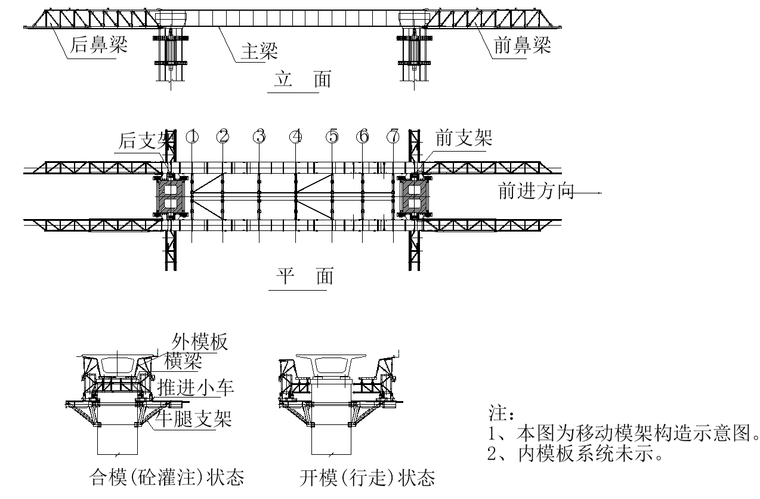 后鼻梁

主梁

前鼻梁

立 面

后支架

1 2 3 4 5 6 7

前支架

前进方向

平 面

外模板

横梁

推进小车

牛腿支架

合模(砼灌注)状态

开模(行走)状态

注:
1、本图为移动模架构造示意图。
2、内模板系统未示。