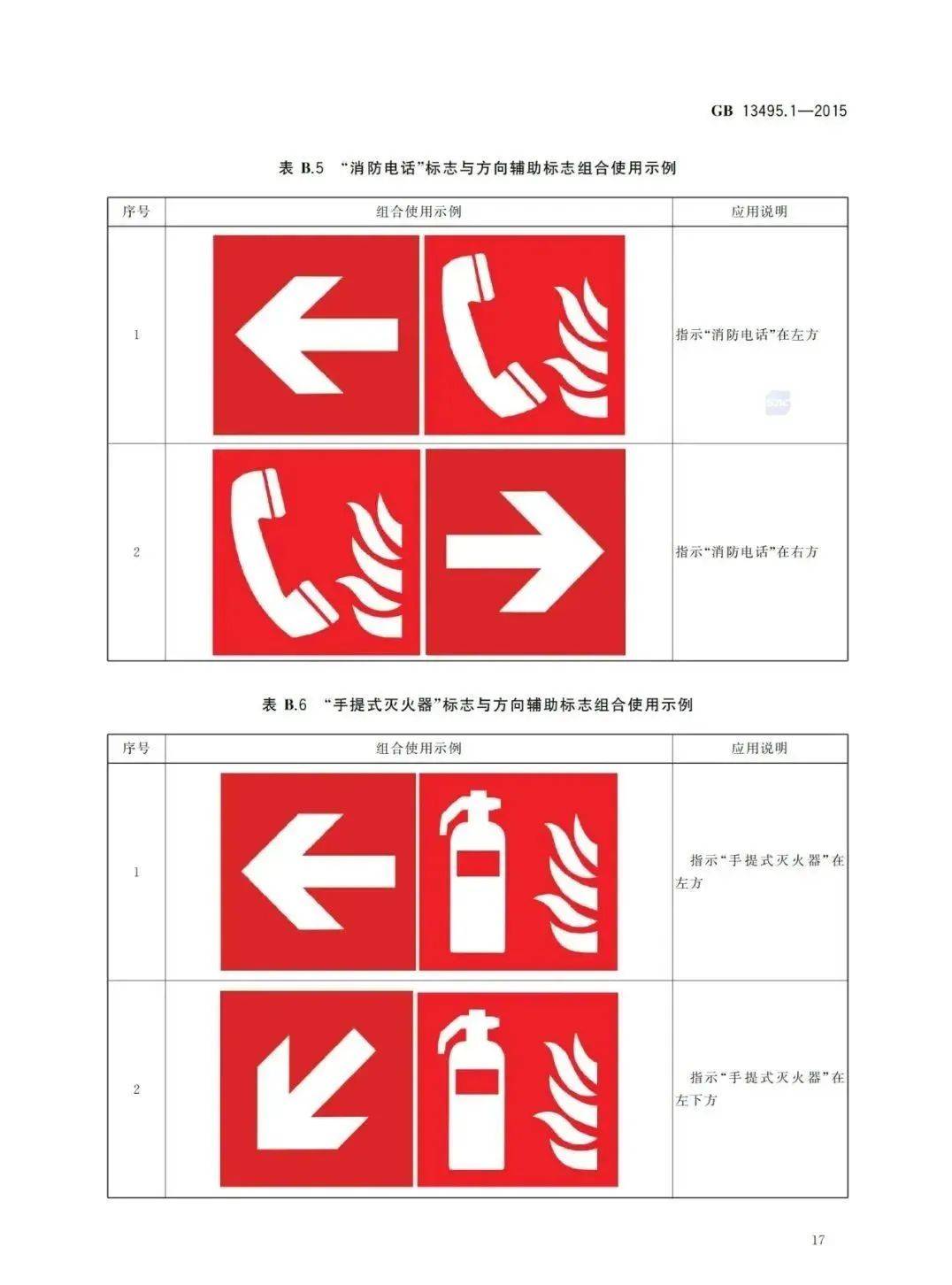 GB 13495.1—2015

表 B.5 “消防电话”标志与方向辅助标志组合使用示例

| 序号 | 组合使用示例 | 应用说明 |
|---|---|---|
| 1 | | 指示“消防电话”在左方 |
| 2 | | 指示“消防电话”在右方 |

表 B.6 “手提式灭火器”标志与方向辅助标志组合使用示例

| 序号 | 组合使用示例 | 应用说明 |
|---|---|---|
| 1 | | 指示“手提式灭火器”在左方 |
| 2 | | 指示“手提式灭火器”在左下方 |

17