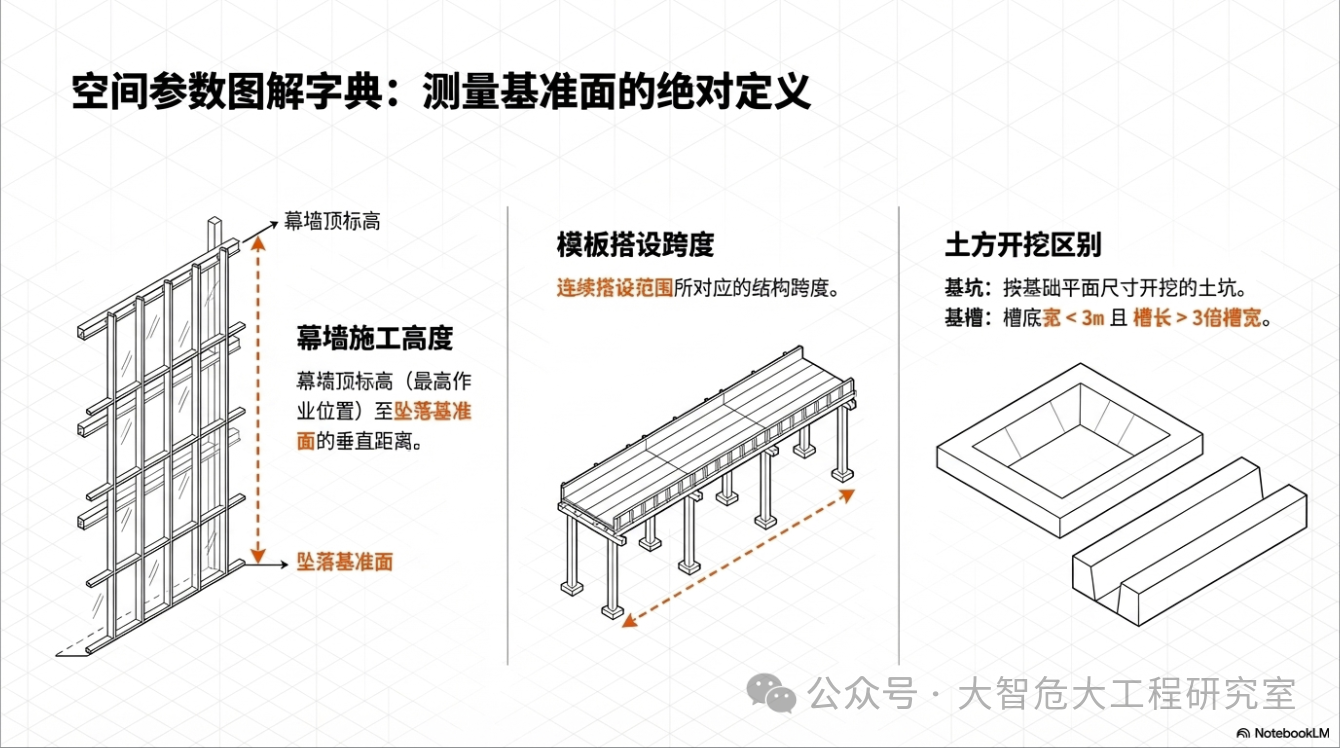 空间参数图解字典：测量基准面的绝对定义

幕墙顶标高

幕墙施工高度

幕墙顶标高（最高作业位置）至坠落基准面的垂直距离。

坠落基准面

模板搭设跨度

连续搭设范围所对应的结构跨度。

土方开挖区别

基坑：按基础平面尺寸开挖的土坑。

基槽：槽底宽 < 3m 且 槽长 > 3倍槽宽。

公众号 · 大智危大工程研究室

NotebookLM