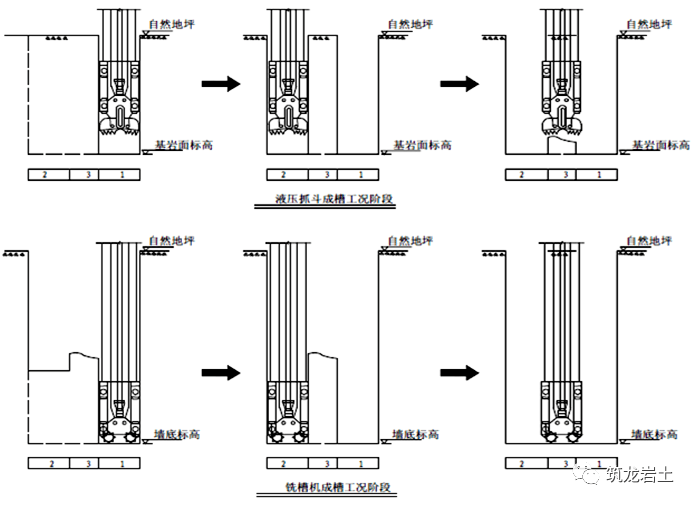 自然地坪
基岩面标高
2 3 1

自然地坪
基岩面标高
2 3 1

自然地坪
基岩面标高
2 3 1

液压抓斗成槽工况阶段

自然地坪
墙底标高
2 3 1

自然地坪
墙底标高
2 3 1

自然地坪
墙底标高
2 3 1

铣槽机成槽工况阶段

筑龙岩土