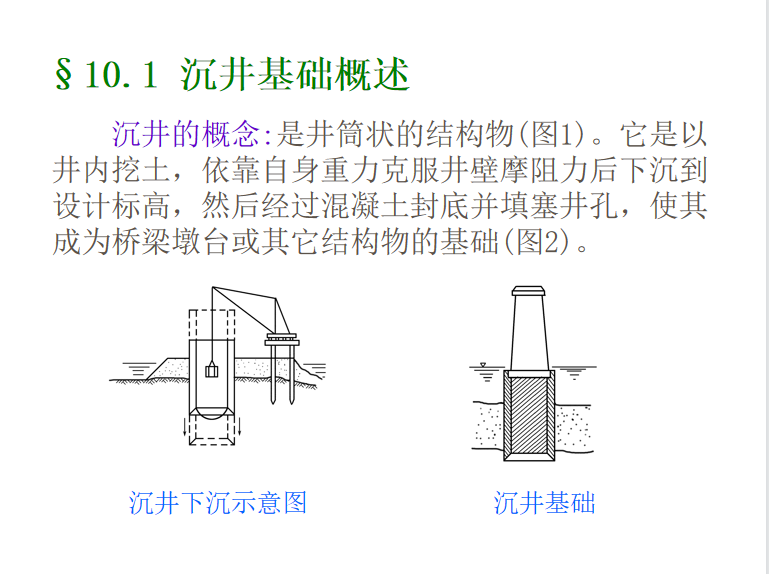 §10.1 沉井基础概述

沉井的概念:是井筒状的结构物(图1)。它是以井内挖土，依靠自身重力克服井壁摩阻力后下沉到设计标高，然后经过混凝土封底并填塞井孔，使其成为桥梁墩台或其它结构物的基础(图2)。

沉井下沉示意图

沉井基础