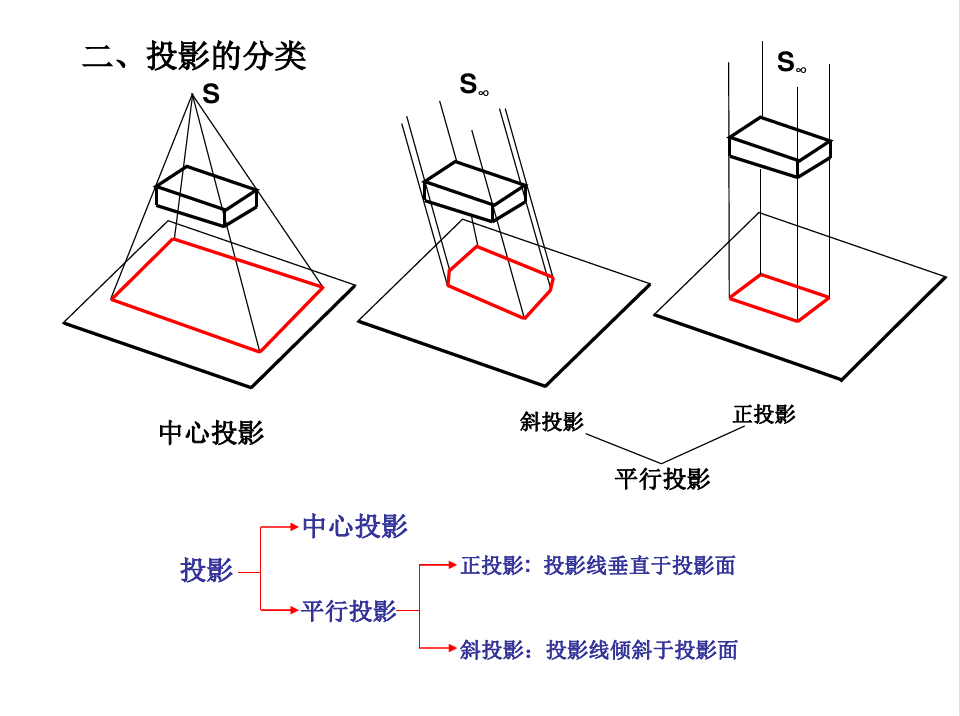 二、投影的分类

S

$S_\infty$

$S_\infty$

中心投影

斜投影

正投影

平行投影

投影

中心投影

平行投影

正投影：投影线垂直于投影面

斜投影：投影线倾斜于投影面