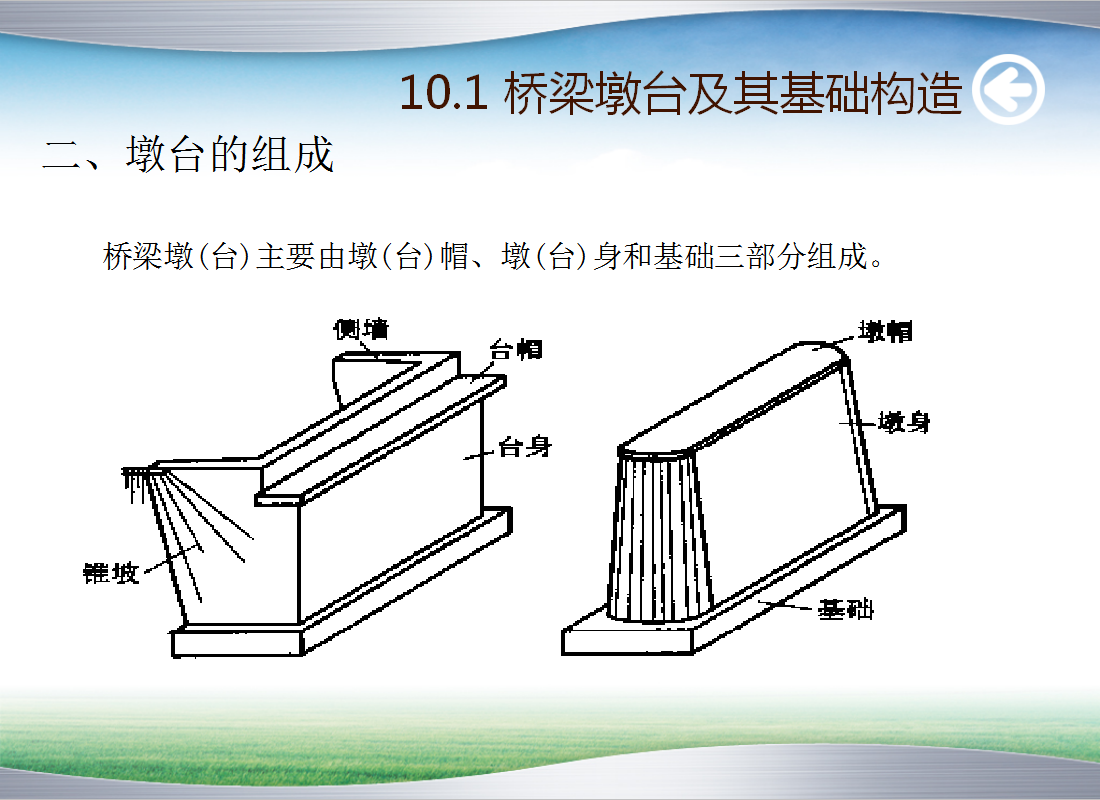 10.1 桥梁墩台及其基础构造

二、墩台的组成

桥梁墩(台)主要由墩(台)帽、墩(台)身和基础三部分组成。

侧墙
台帽
台身
锥坡

墩帽
墩身
基础