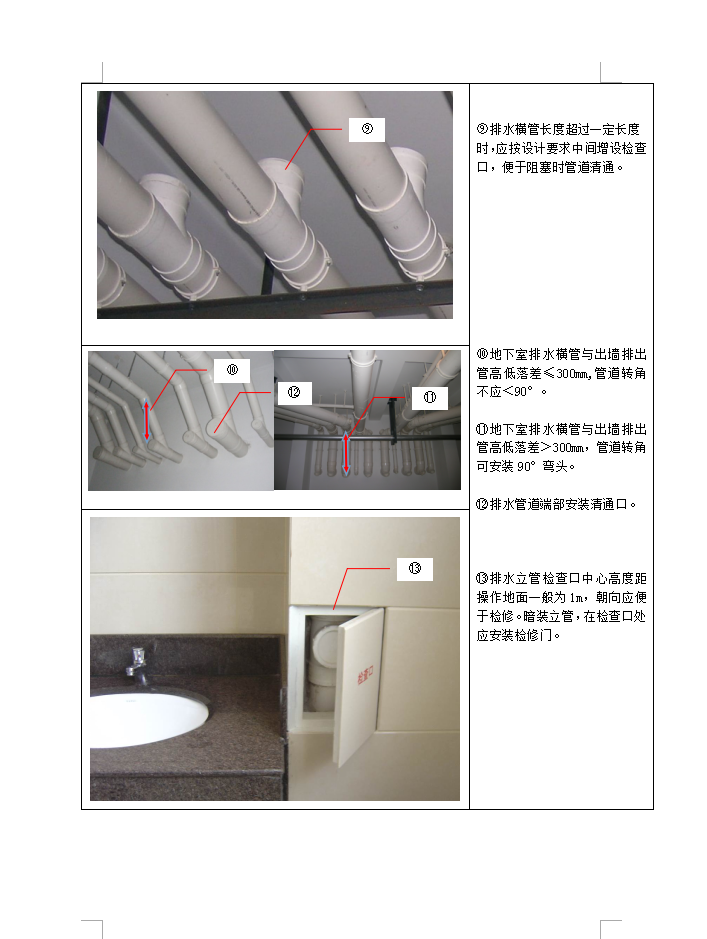 ⑨

⑨排水横管长度超过一定长度时，应按设计要求中间增设检查口，便于阻塞时管道清通。

⑩

⑫

⑪

⑩地下室排水横管与出墙排出管高低落差≤300mm，管道转角不应<90°。

⑪地下室排水横管与出墙排出管高低落差>300mm，管道转角可安装 90°弯头。

⑫排水管道端部安装清通口。

⑬

检查口

⑬排水立管检查口中心高度距操作地面一般为 1m，朝向应便于检修。暗装立管，在检查口处应安装检修门。