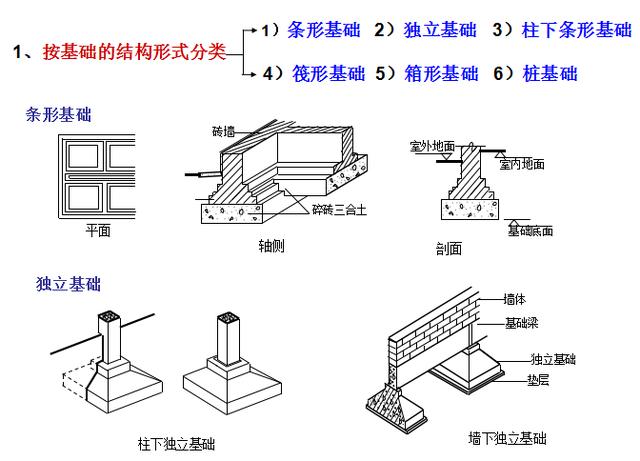 1、按基础的结构形式分类

1）条形基础 2）独立基础 3）柱下条形基础

4）筏形基础 5）箱形基础 6）桩基础

条形基础

平面

砖墙

碎砖三合土

轴侧

室外地面

室内地面

基础底面

剖面

独立基础

柱下独立基础

墙体

基础梁

独立基础

垫层

墙下独立基础